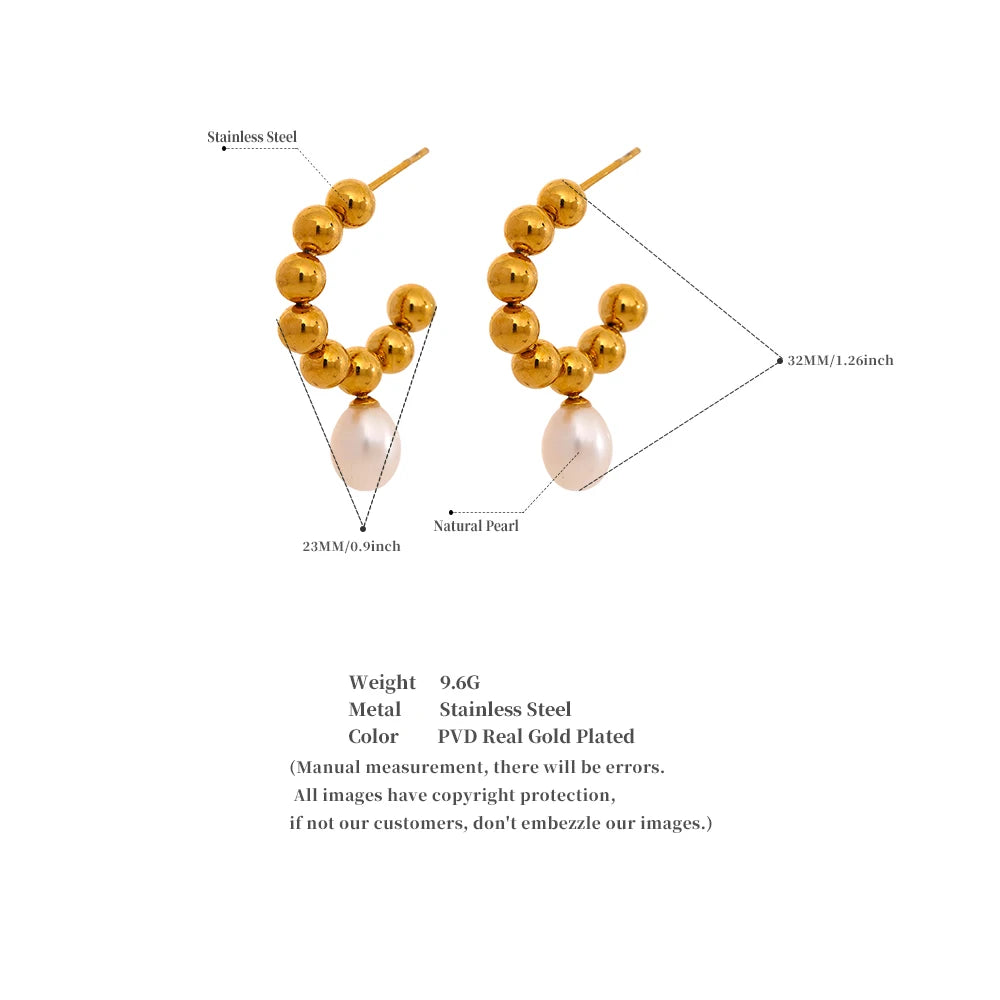 Stainless Steel

32MM/1.26inch

Natural Pearl

23MM/0.9inch

Weight 9.6G
Metal Stainless Steel
Color PVD Real Gold Plated
(Manual measurement, there will be errors.
All images have copyright protection,
if not our customers, don't embezzle our images.)